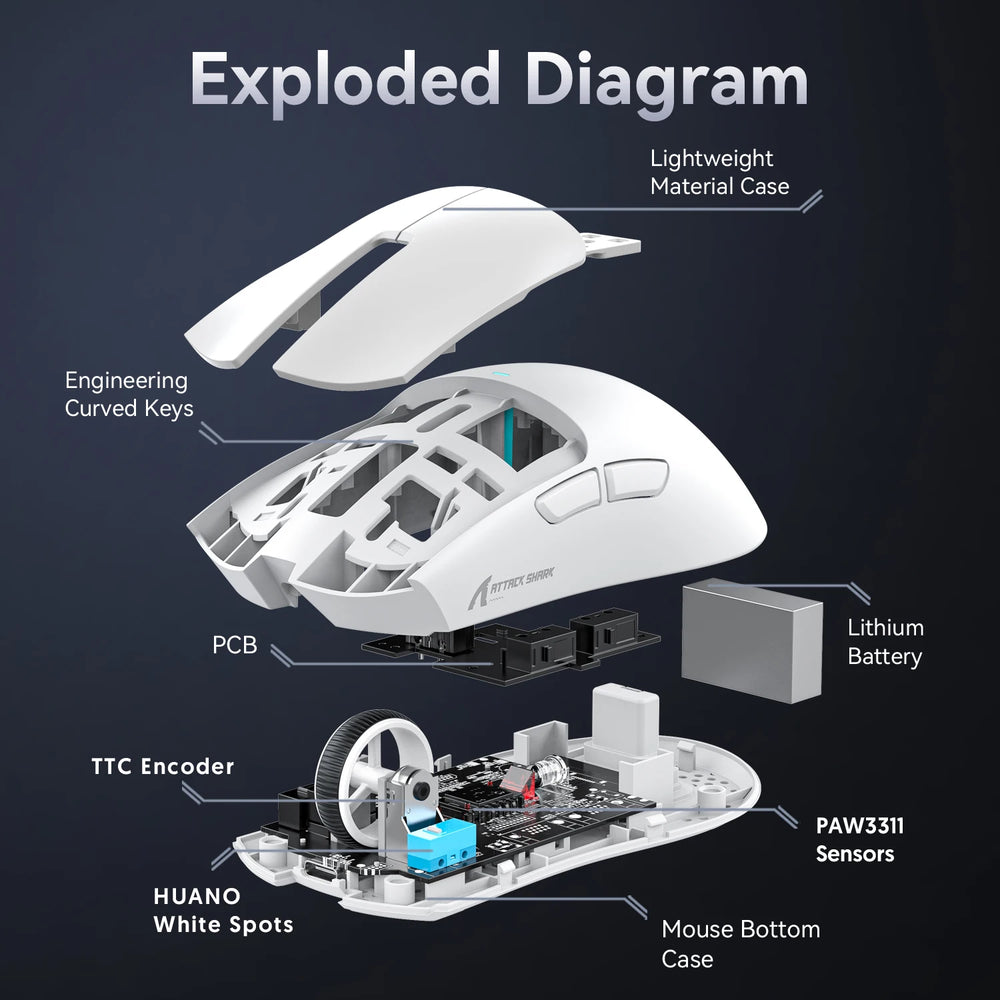 Exploded Diagram

Lightweight Material Case

Engineering Curved Keys

ATTACK SHARK

PCB

Lithium Battery

TTC Encoder

PAW3311 Sensors

HUANO White Spots

Mouse Bottom Case