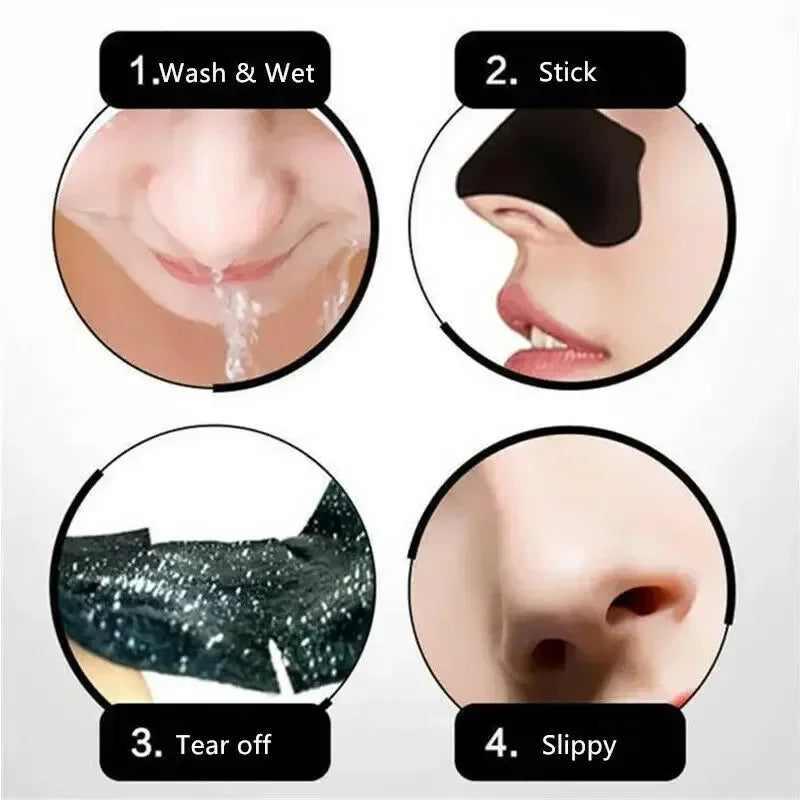 1.Wash & Wet

2. Stick

3. Tear off

4. Slippy